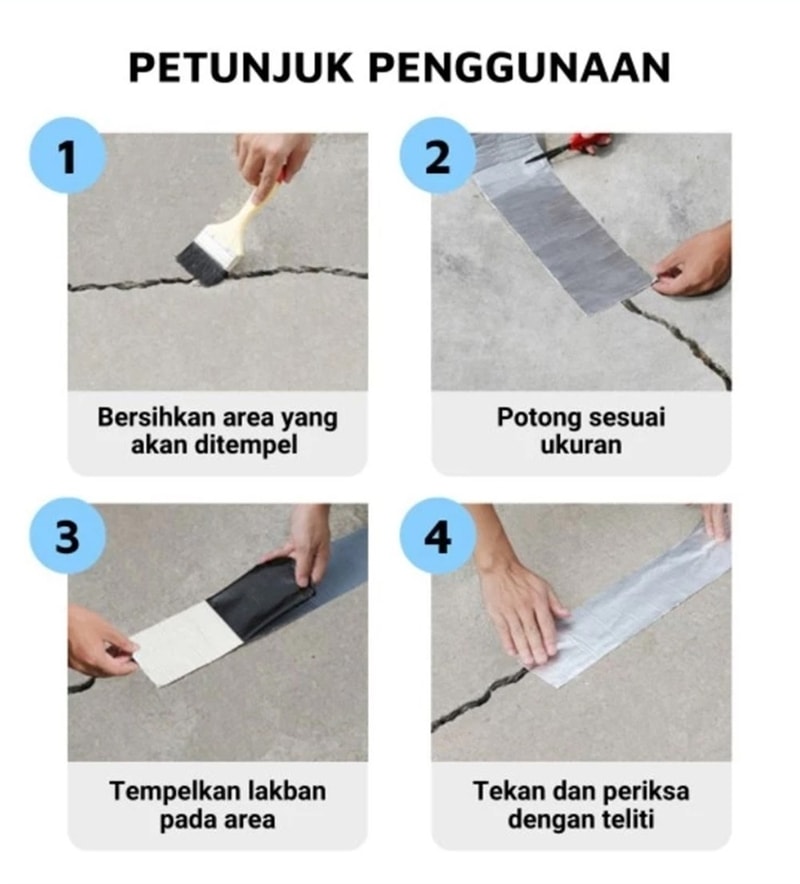 PETUNJUK PENGGUNAAN

1

Bersihkan area yang akan ditempel

2

Potong sesuai ukuran

3

Tempelkan lakban pada area

4

Tekan dan periksa dengan teliti