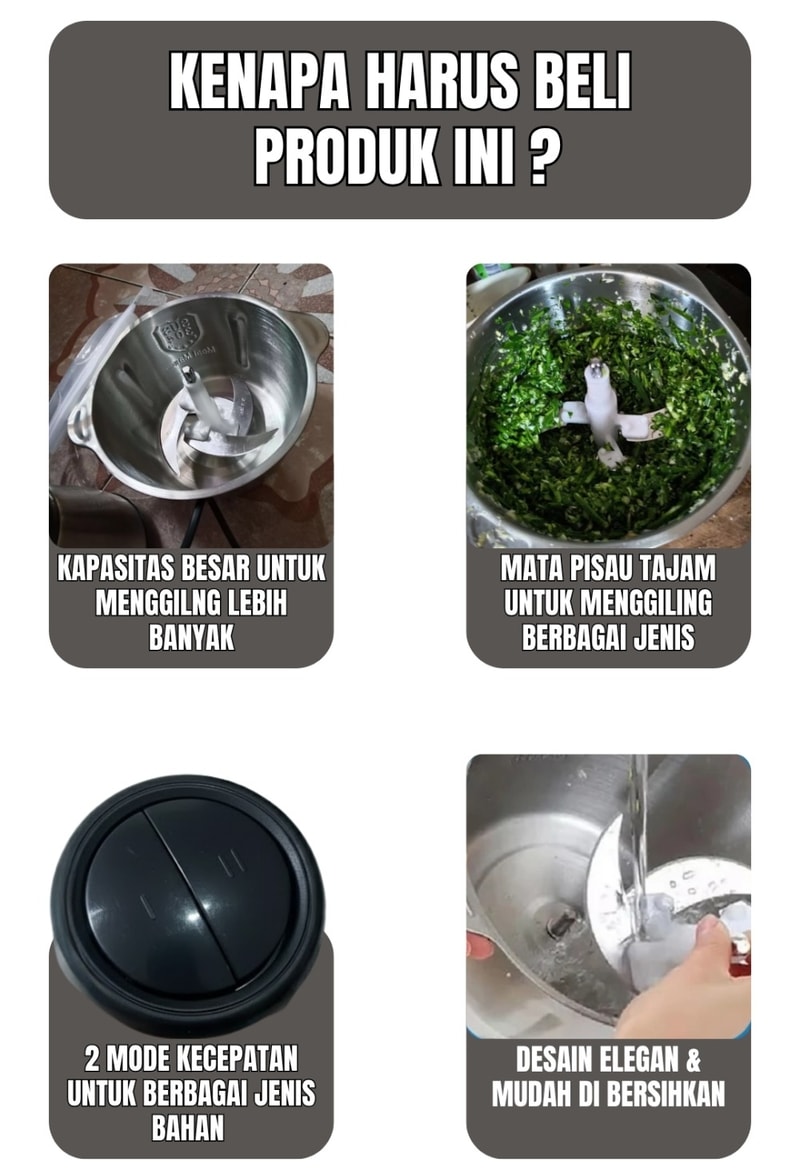 KENAPA HARUS BELI PRODUK INI ?

KAPASITAS BESAR UNTUK MENGGILNG LEBIH BANYAK

MATA PISAU TAJAM UNTUK MENGGILING BERBAGAI JENIS

I

II

2 MODE KECEPATAN UNTUK BERBAGAI JENIS BAHAN

DESAIN ELEGAN & MUDAH DI BERSIHKAN