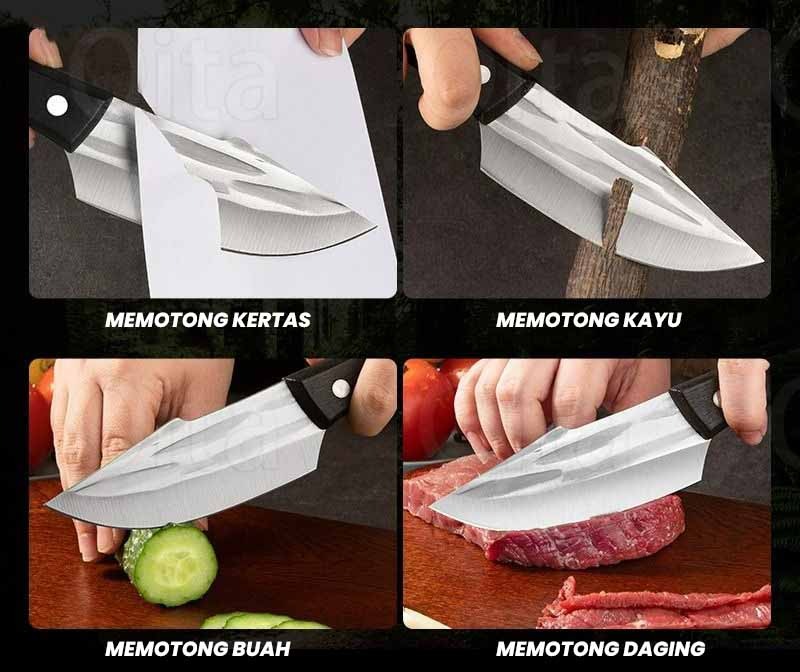 MEMOTONG KERTAS

MEMOTONG KAYU

MEMOTONG BUAH

MEMOTONG DAGING