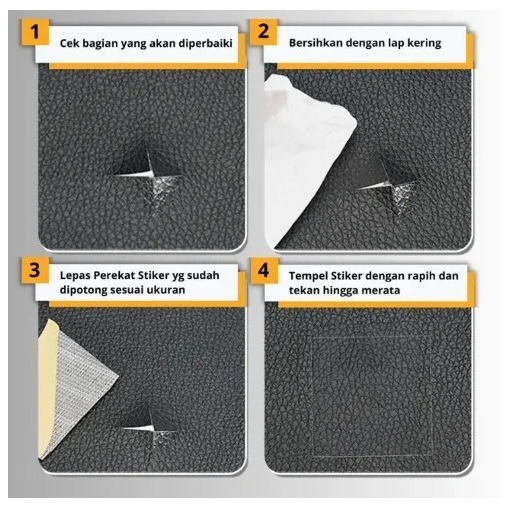 1 Cek bagian yang akan diperbaiki

2 Bersihkan dengan lap kering

3 Lepas Perekat Stiker yg sudah dipotong sesuai ukuran

4 Tempel Stiker dengan rapih dan tekan hingga merata