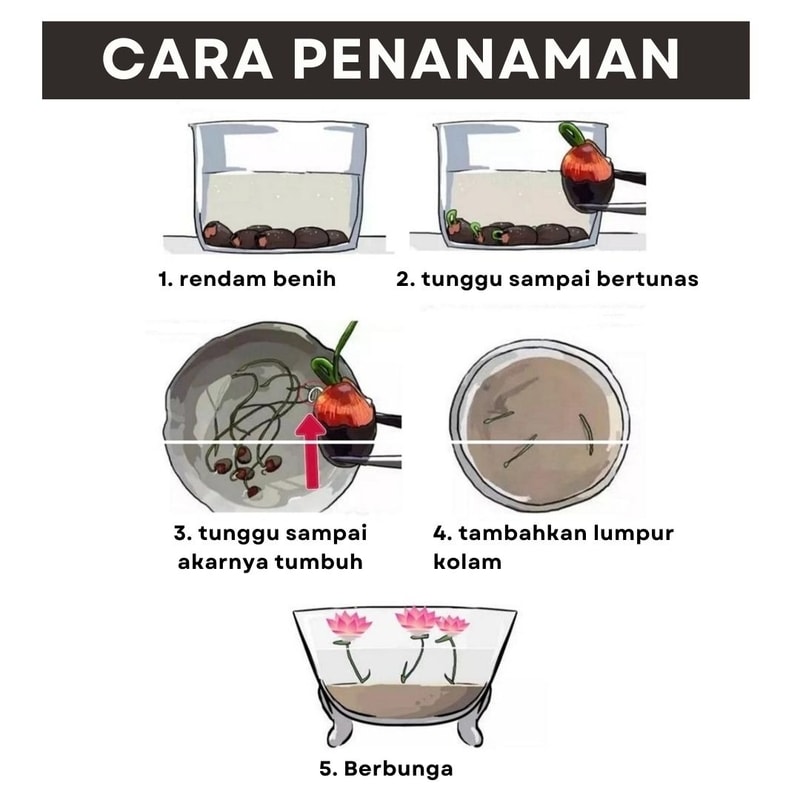 CARA PENANAMAN

1. rendam benih

2. tunggu sampai bertunas

3. tunggu sampai akarnya tumbuh

4. tambahkan lumpur kolam

5. Berbunga