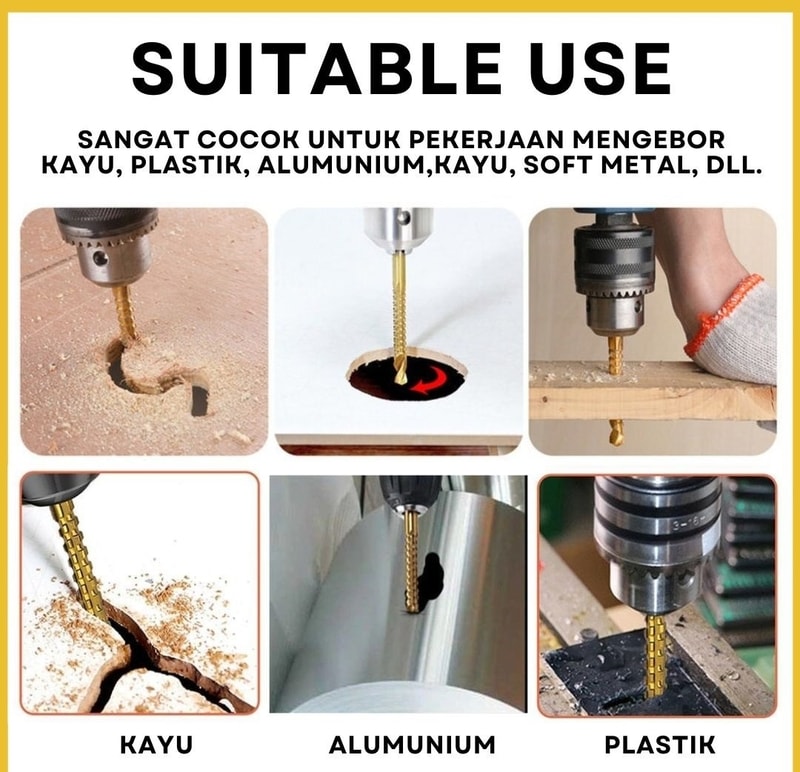 SUITABLE USE

SANGAT COCOK UNTUK PEKERJAAN MENGEBOR KAYU, PLASTIK, ALUMUNIUM,KAYU, SOFT METAL, DLL.

KAYU

ALUMUNIUM

PLASTIK