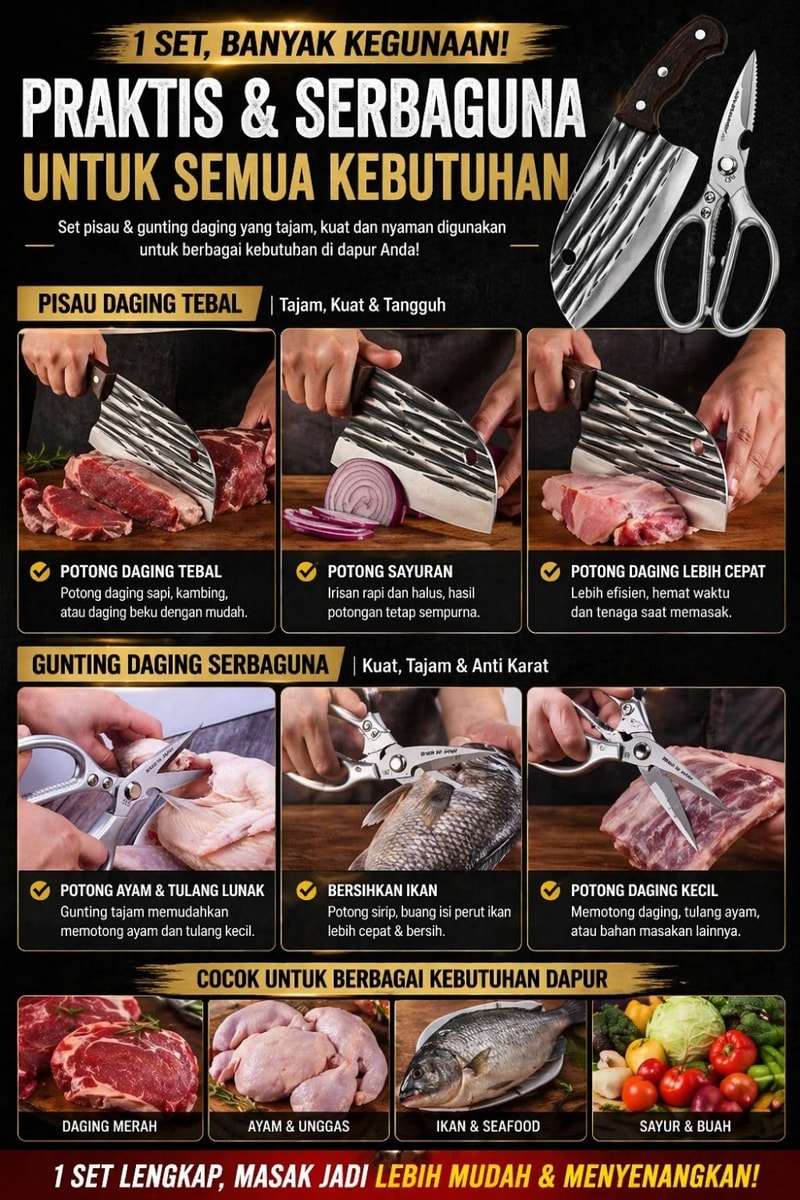 1 SET, BANYAK KEGUNAAN!

PRAKTIS & SERBAGUNA
UNTUK SEMUA KEBUTUHAN

Set pisau & gunting daging yang tajam, kuat dan nyaman digunakan untuk berbagai kebutuhan di dapur Anda!

PISAU DAGING TEBAL | Tajam, Kuat & Tangguh

POTONG DAGING TEBAL
Potong daging sapi, kambing, atau daging beku dengan mudah.

POTONG SAYURAN
Irisan rapi dan halus, hasil potongan tetap sempurna.

POTONG DAGING LEBIH CEPAT
Lebih efisien, hemat waktu dan tenaga saat memasak.

GUNTING DAGING SERBAGUNA | Kuat, Tajam & Anti Karat

POTONG AYAM & TULANG LUNAK
Gunting tajam memudahkan memotong ayam dan tulang kecil.

BERSIHKAN IKAN
Potong sirip, buang isi perut ikan lebih cepat & bersih.

POTONG DAGING KECIL
Memotong daging, tulang ayam, atau bahan masakan lainnya.

COCOK UNTUK BERBAGAI KEBUTUHAN DAPUR

DAGING MERAH
AYAM & UNGGAS
IKAN & SEAFOOD
SAYUR & BUAH

1 SET LENGKAP, MASAK JADI LEBIH MUDAH & MENYENANGKAN!