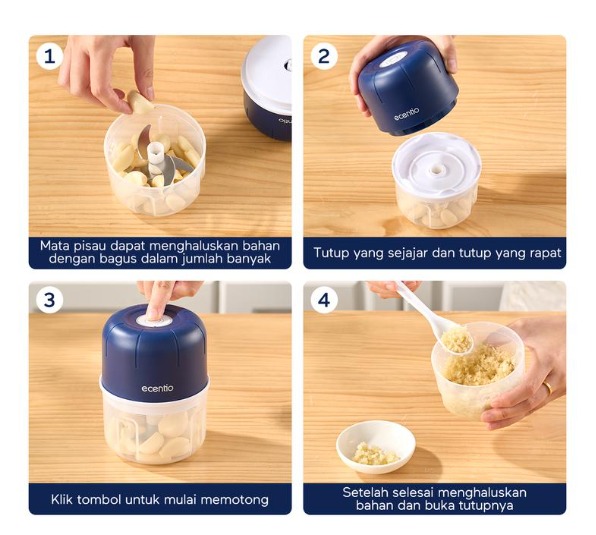 1

ecentio

Mata pisau dapat menghaluskan bahan dengan bagus dalam jumlah banyak

2

ecentio

Tutup yang sejajar dan tutup yang rapat

3

ecentio

Klik tombol untuk mulai memotong

4

Setelah selesai menghaluskan bahan dan buka tutupnya