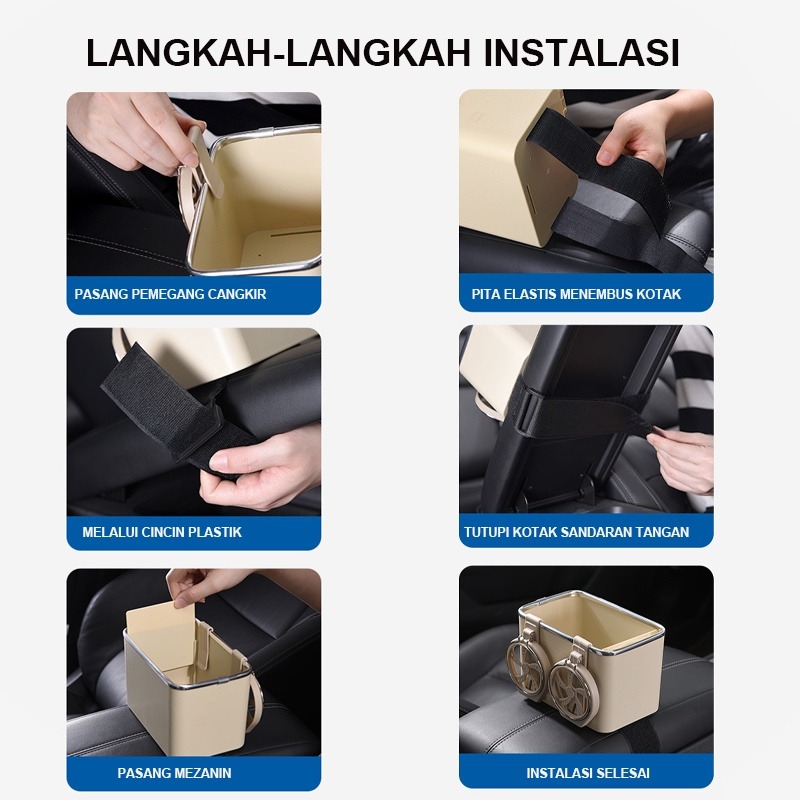 LANGKAH-LANGKAH INSTALASI

PASANG PEMEGANG CANGKIR

PITA ELASTIS MENEMBUS KOTAK

MELALUI CINCIN PLASTIK

TUTUPI KOTAK SANDARAN TANGAN

PASANG MEZANIN

INSTALASI SELESAI