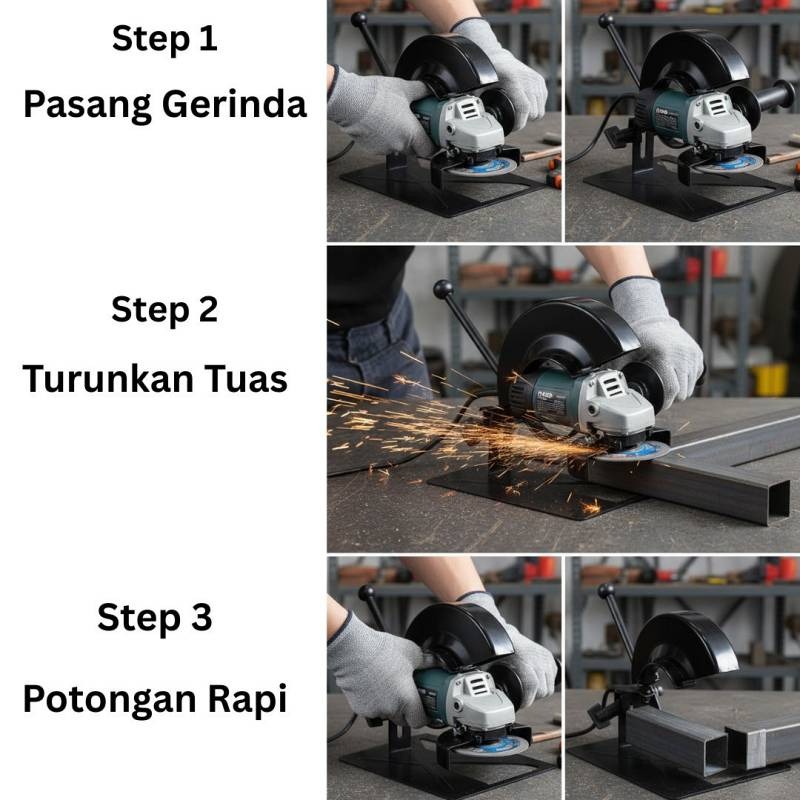 Step 1
Pasang Gerinda

Step 2
Turunkan Tuas

Step 3
Potongan Rapi