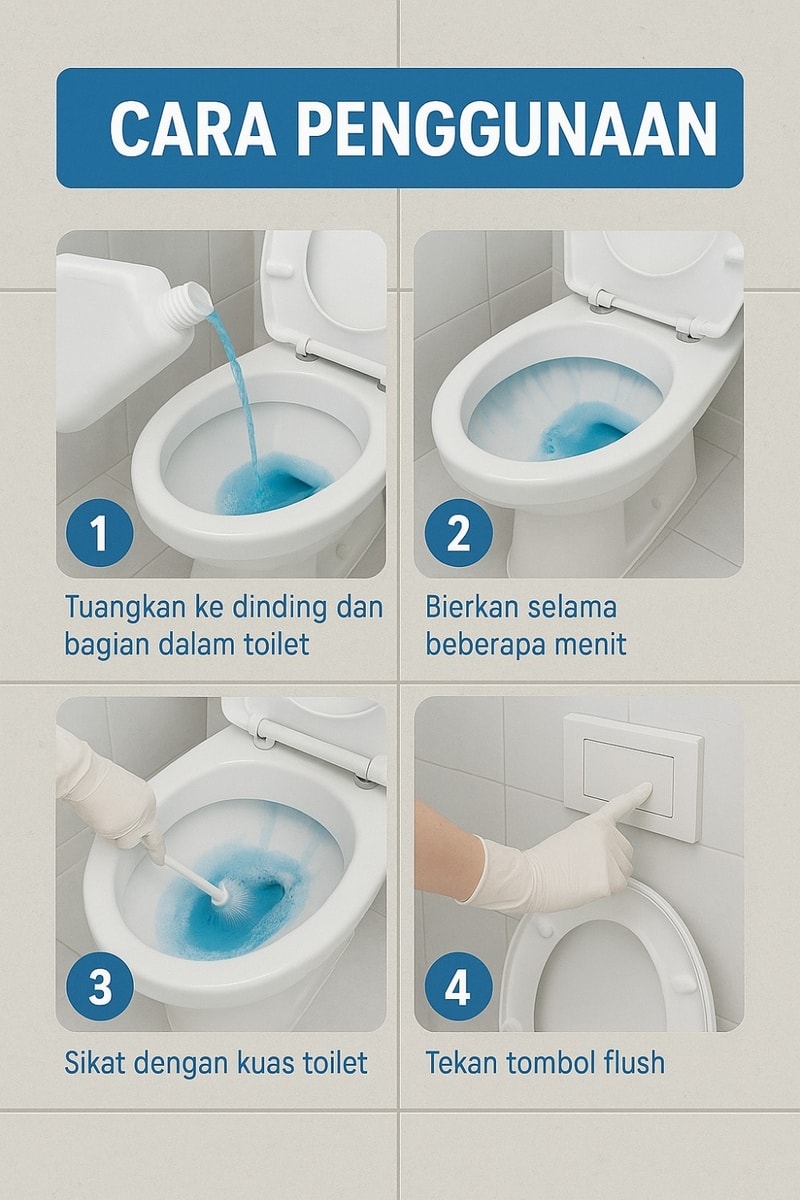 CARA PENGGUNAAN

1

Tuangkan ke dinding dan bagian dalam toilet

2

Bierkan selama beberapa menit

3

Sikat dengan kuas toilet

4

Tekan tombol flush