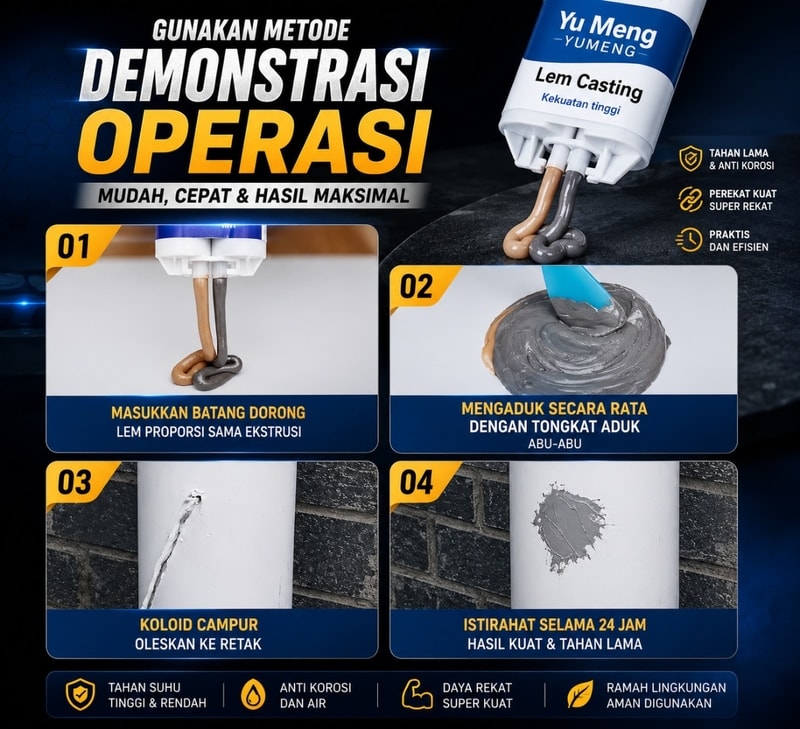 GUNAKAN METODE
DEMONSTRASI
OPERASI
MUDAH, CEPAT & HASIL MAKSIMAL

Yu Meng
YUMENG
Lem Casting
Kekuatan tinggi

TAHAN LAMA & ANTI KOROSI
PEREKAT KUAT SUPER REKAT
PRAKTIS DAN EFISIEN

01
MASUKKAN BATANG DORONG
LEM PROPORSI SAMA EKSTRUSI

02
MENGADUK SECARA RATA
DENGAN TONGKAT ADUK
ABU-ABU

03
KOLOID CAMPUR
OLESKAN KE RETAK

04
ISTIRAHAT SELAMA 24 JAM
HASIL KUAT & TAHAN LAMA

TAHAN SUHU TINGGI & RENDAH
ANTI KOROSI DAN AIR
DAYA REKAT SUPER KUAT
RAMAH LINGKUNGAN AMAN DIGUNAKAN