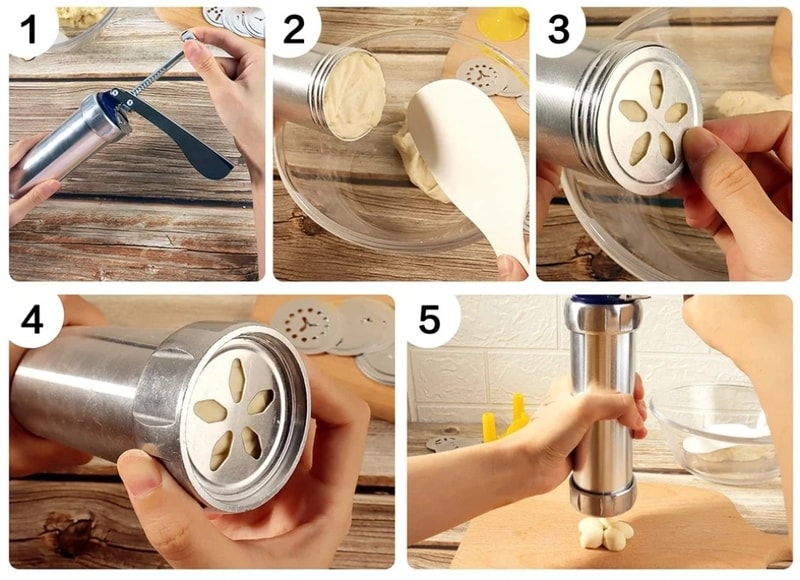 1
2
3
4
5