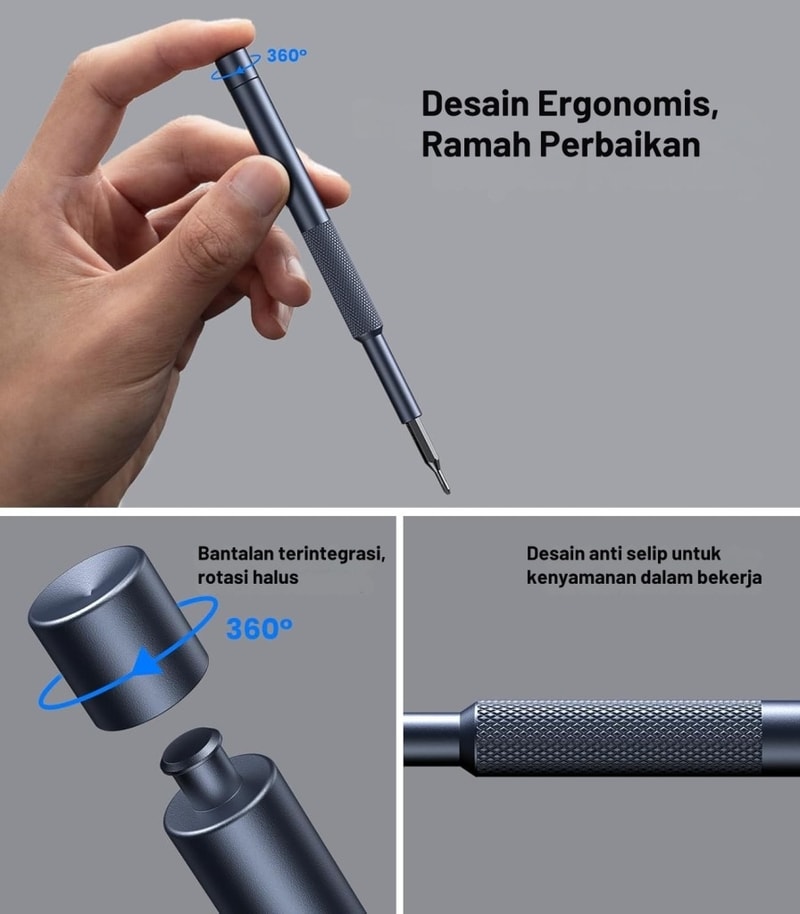 360°

Desain Ergonomis, Ramah Perbaikan

Bantalan terintegrasi, rotasi halus

360°

Desain anti selip untuk kenyamanan dalam bekerja