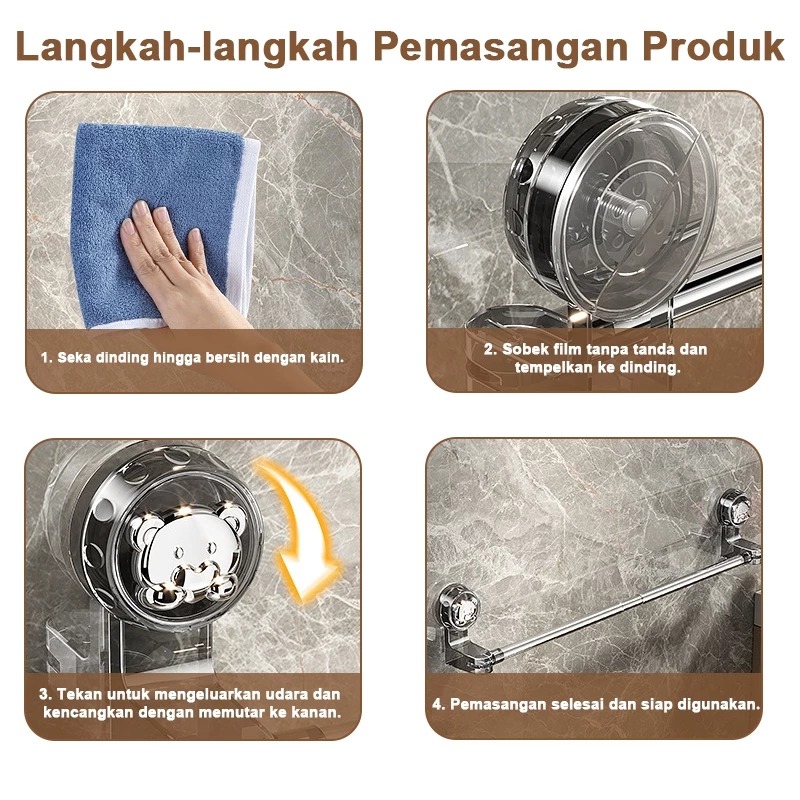 Langkah-langkah Pemasangan Produk

1. Seka dinding hingga bersih dengan kain.

2. Sobek film tanpa tanda dan tempelkan ke dinding.

3. Tekan untuk mengeluarkan udara dan kencangkan dengan memutar ke kanan.

4. Pemasangan selesai dan siap digunakan.