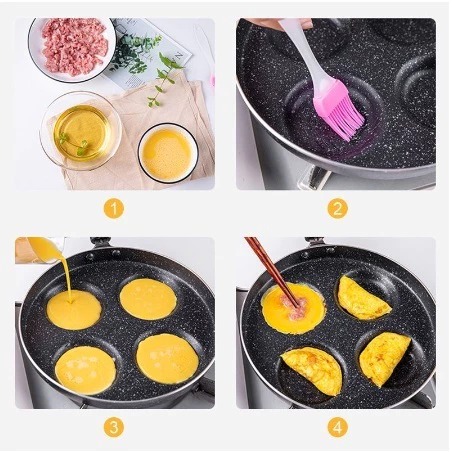 1

2

3

4