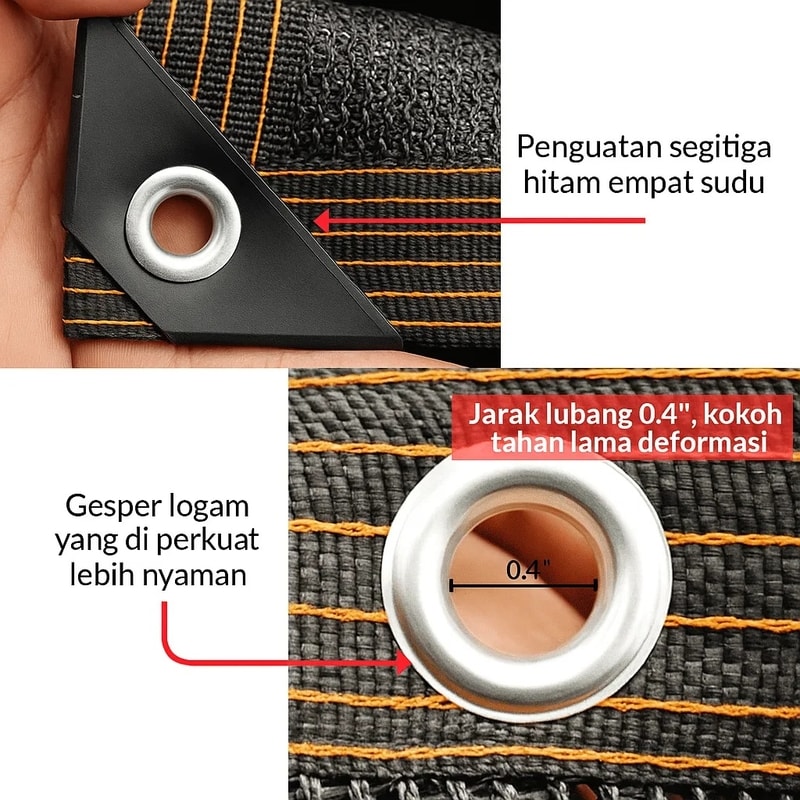 Penguatan segitiga hitam empat sudu

Jarak lubang 0.4", kokoh tahan lama deformasi

Gesper logam yang di perkuat lebih nyaman

0.4"