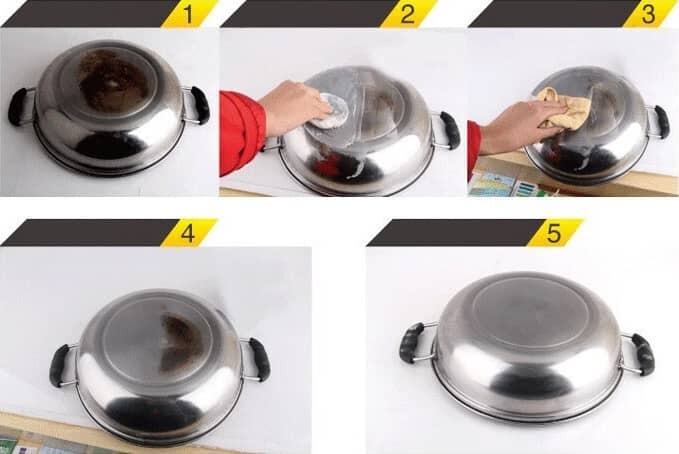 1

2

3

4

5