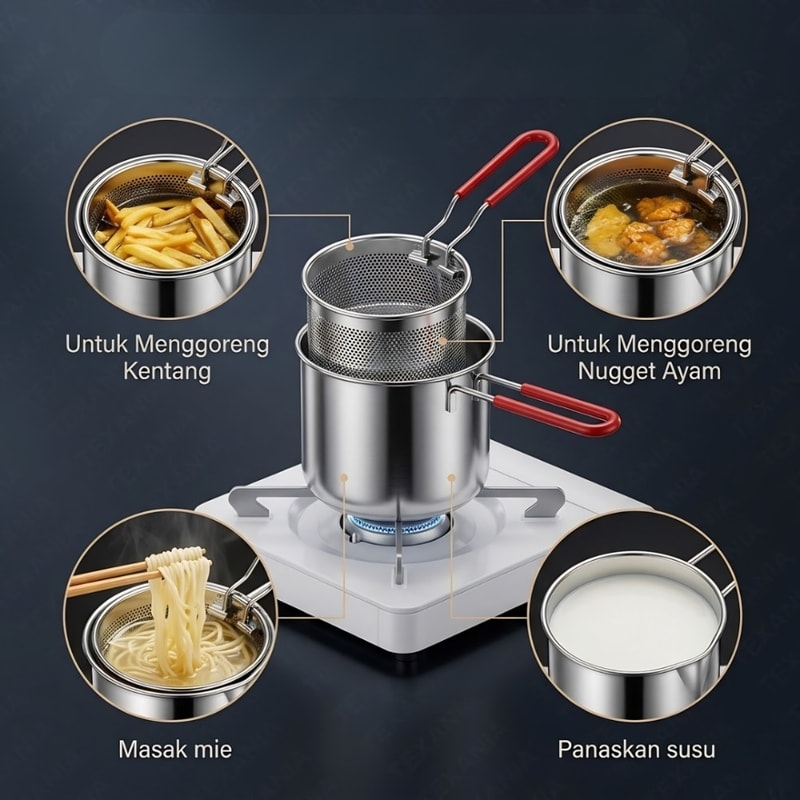 Untuk Menggoreng Kentang

Untuk Menggoreng Nugget Ayam

Masak mie

Panaskan susu