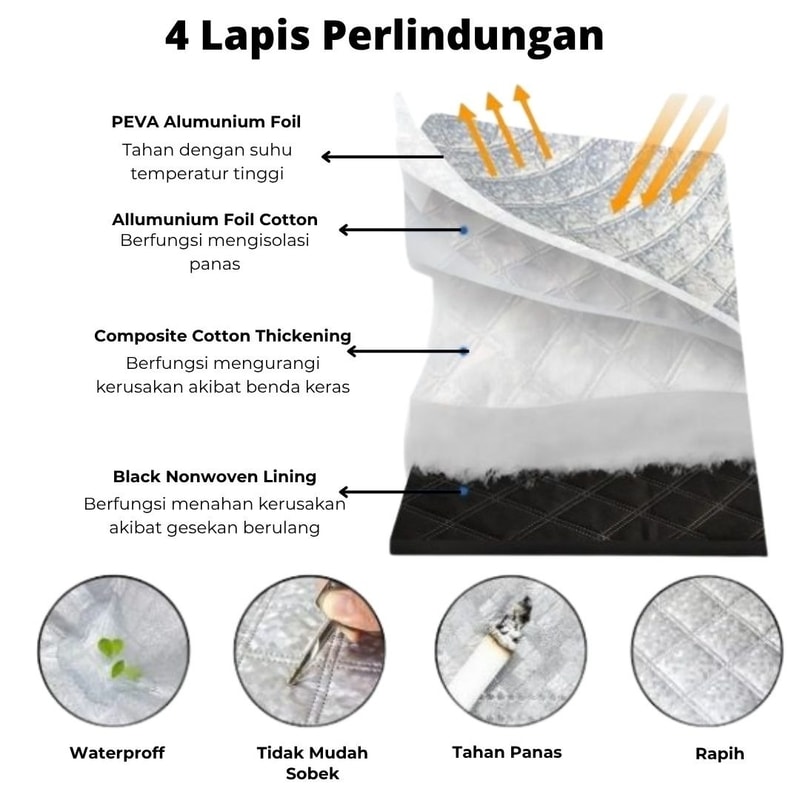 4 Lapis Perlindungan

PEVA Alumunium Foil
Tahan dengan suhu temperatur tinggi

Allumunium Foil Cotton
Berfungsi mengisolasi panas

Composite Cotton Thickening
Berfungsi mengurangi kerusakan akibat benda keras

Black Nonwoven Lining
Berfungsi menahan kerusakan akibat gesekan berulang

Waterproff

Tidak Mudah Sobek

Tahan Panas

Rapih