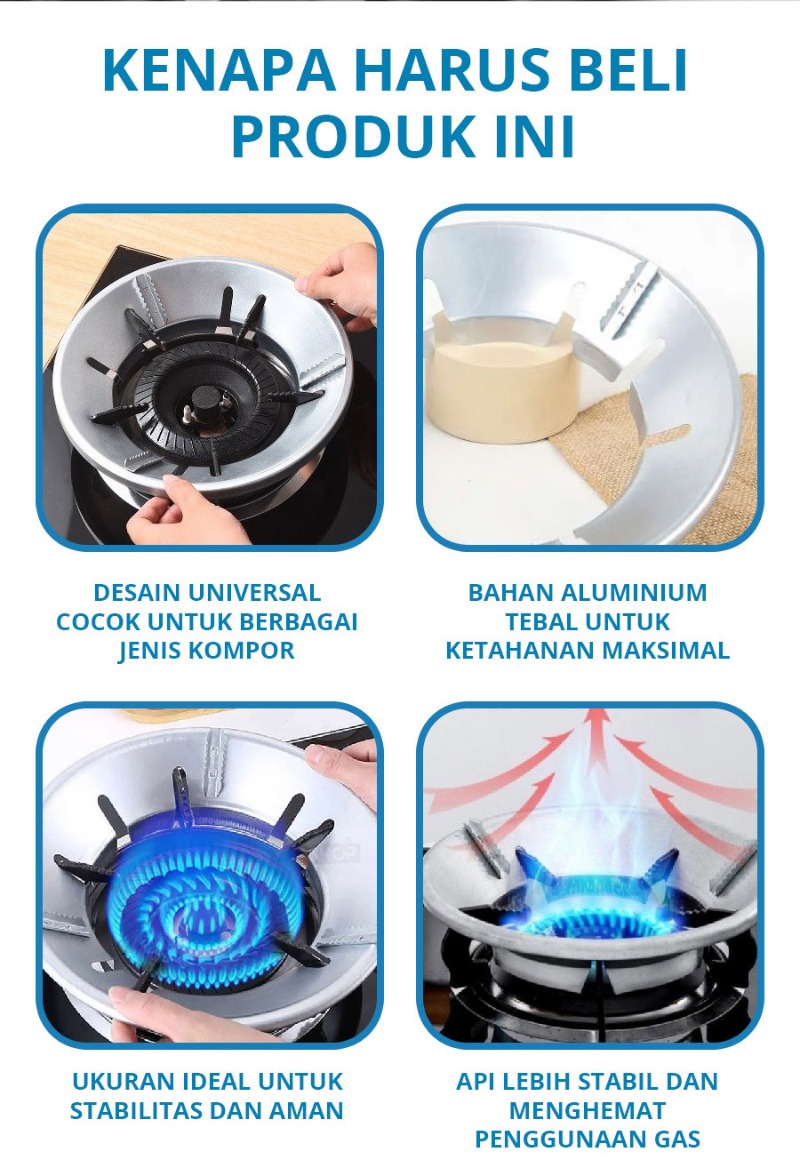 KENAPA HARUS BELI PRODUK INI

DESAIN UNIVERSAL COCOK UNTUK BERBAGAI JENIS KOMPOR

BAHAN ALUMINIUM TEBAL UNTUK KETAHANAN MAKSIMAL

UKURAN IDEAL UNTUK STABILITAS DAN AMAN

API LEBIH STABIL DAN MENGHEMAT PENGGUNAAN GAS