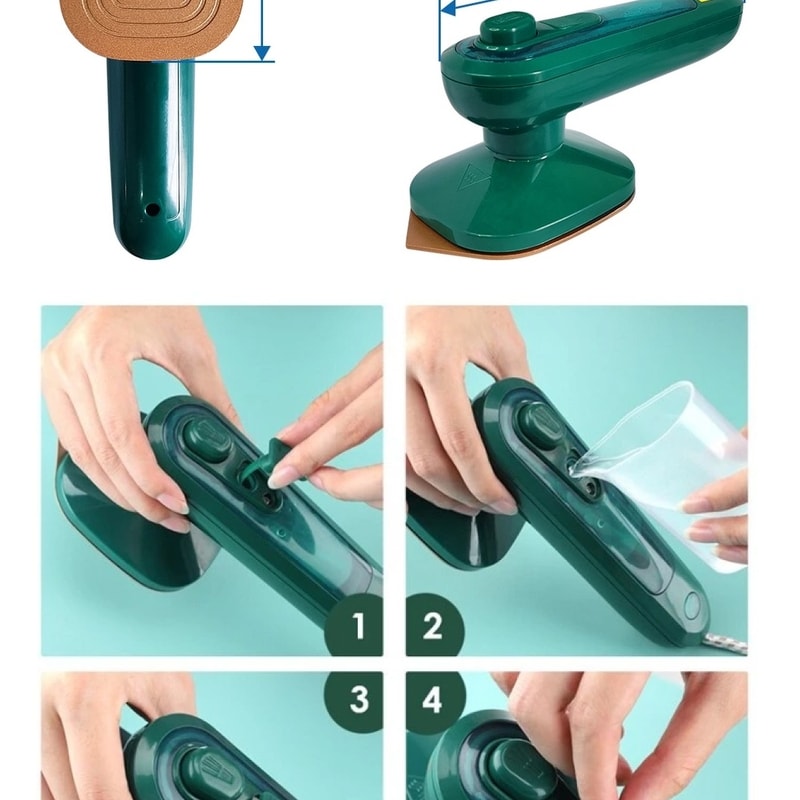 1
2
3
4