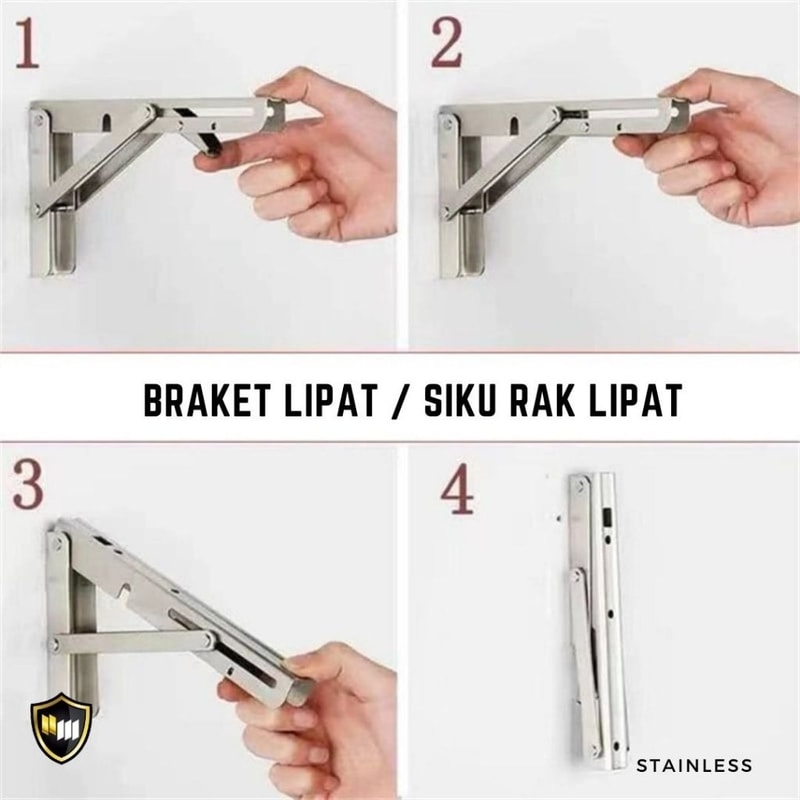 1

2

BRAKET LIPAT / SIKU RAK LIPAT

3

4

STAINLESS