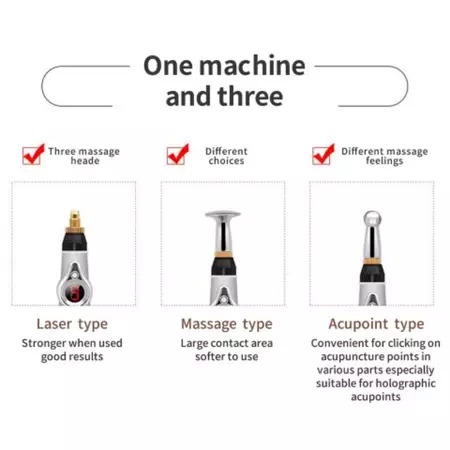 One machine and three

Three massage heade

Different choices

Different massage feelings

Laser type

Stronger when used good results

Massage type

Large contact area softer to use

Acupoint type

Convenient for clicking on acupuncture points in various parts especially suitable for holographic acupoints