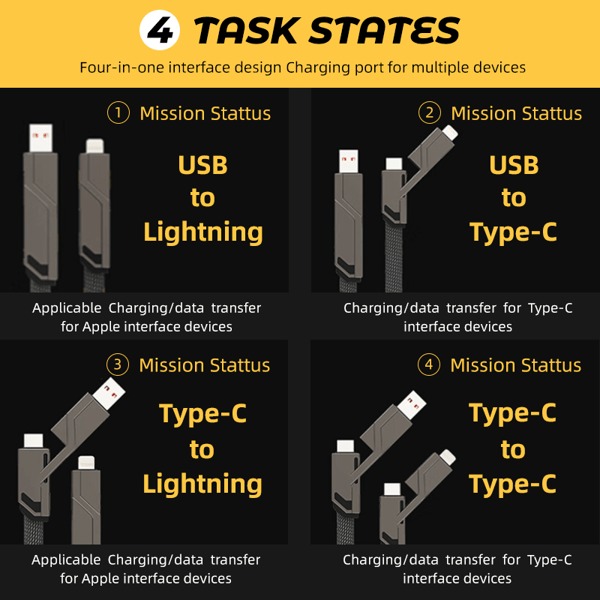 4 TASK STATES

Four-in-one interface design Charging port for multiple devices

① Mission Stattus

USB to Lightning

Applicable Charging/data transfer for Apple interface devices

② Mission Stattus

USB to Type-C

Charging/data transfer for Type-C interface devices

③ Mission Stattus

Type-C to Lightning

Applicable Charging/data transfer for Apple interface devices

④ Mission Stattus

Type-C to Type-C

Charging/data transfer for Type-C interface devices