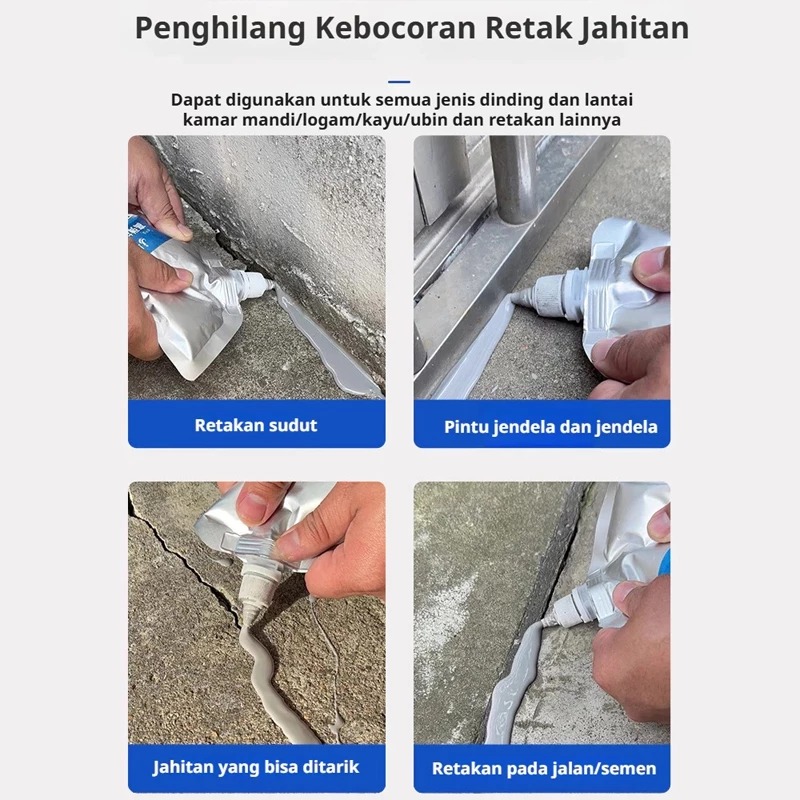 Penghilang Kebocoran Retak Jahitan

Dapat digunakan untuk semua jenis dinding dan lantai kamar mandi/logam/kayu/ubin dan retakan lainnya

Retakan sudut

Pintu jendela dan jendela

Jahitan yang bisa ditarik

Retakan pada jalan/semen