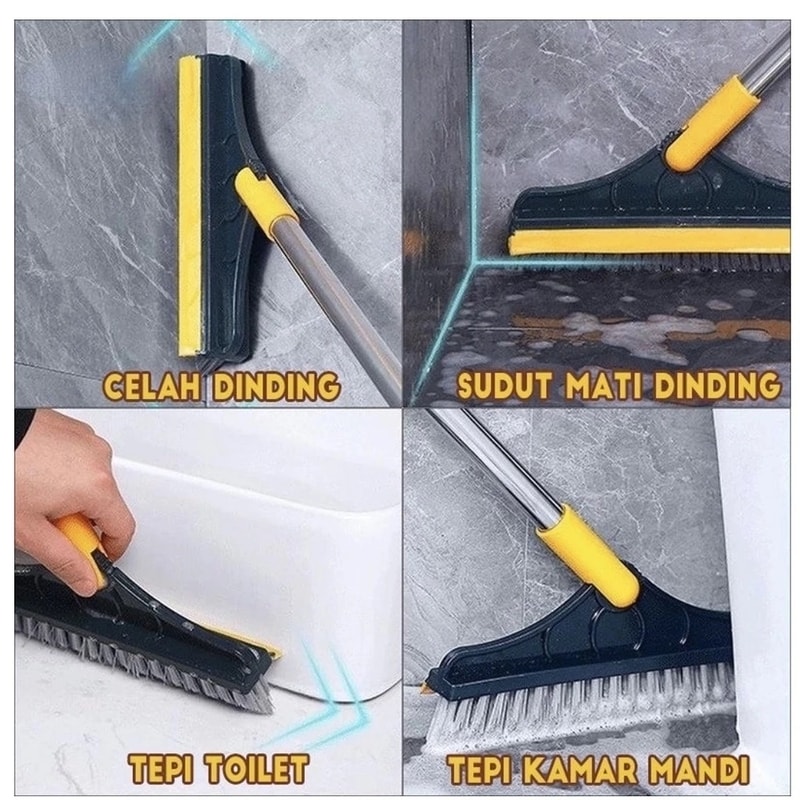 CELAH DINDING

SUDUT MATI DINDING

TEPI TOILET

TEPI KAMAR MANDI