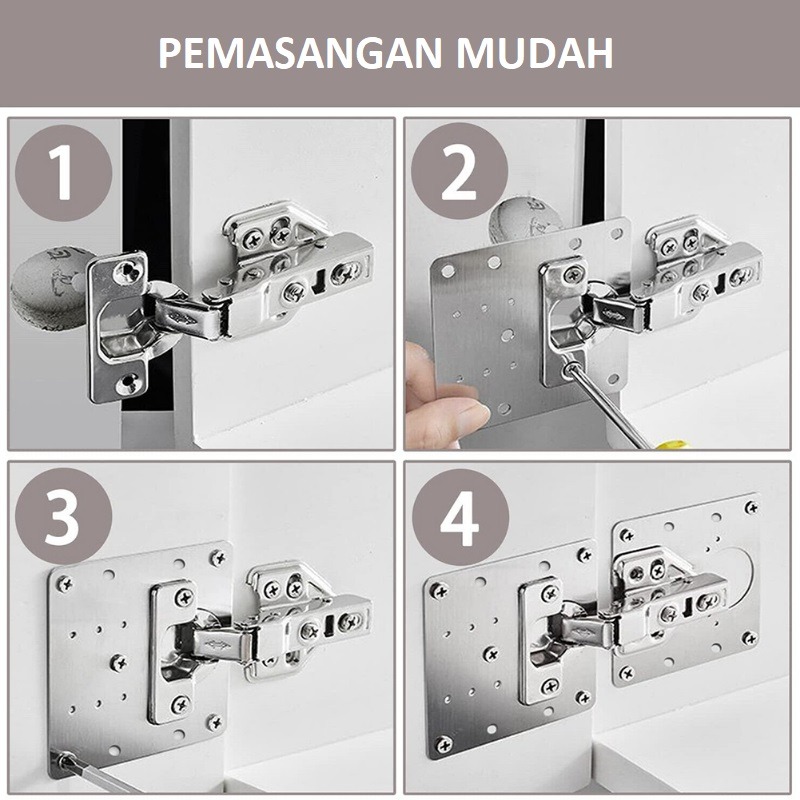 PEMASANGAN MUDAH

1

2

3

4