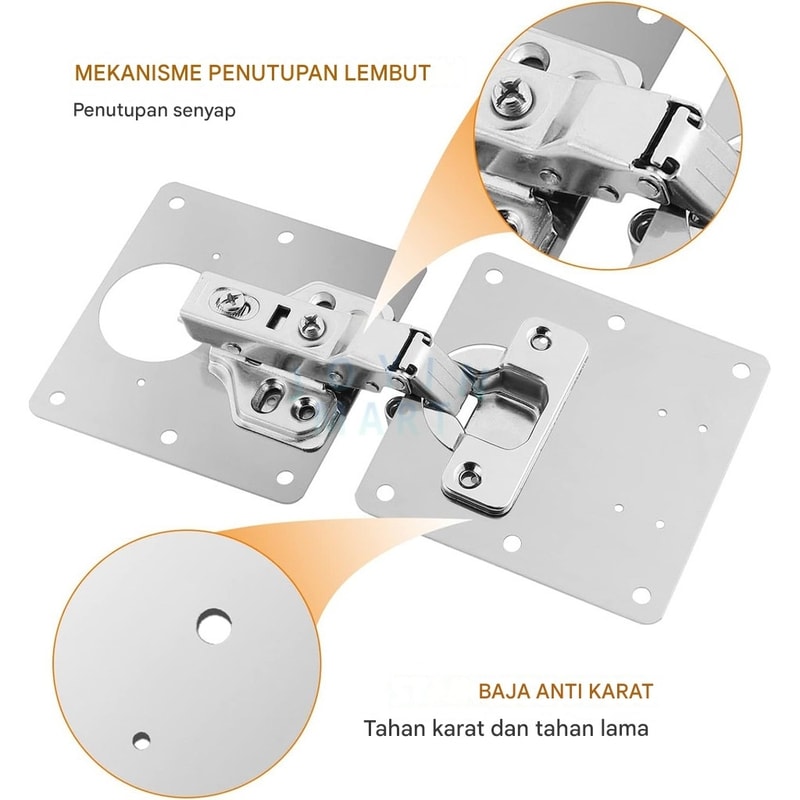 MEKANISME PENUTUPAN LEMBUT

Penutupan senyap

BAJA ANTI KARAT

Tahan karat dan tahan lama