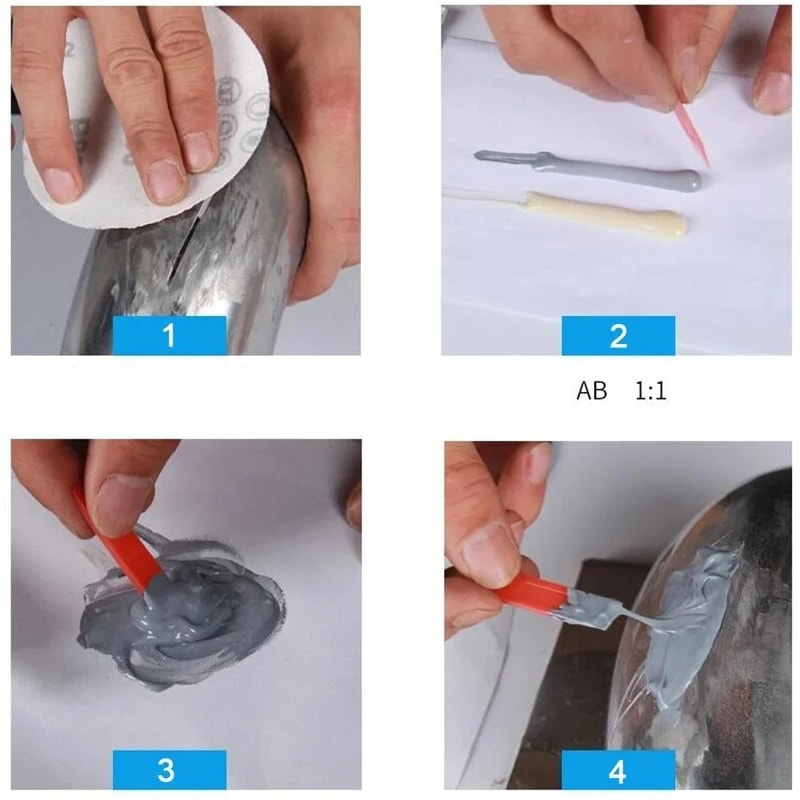 1

2

AB 1:1

3

4