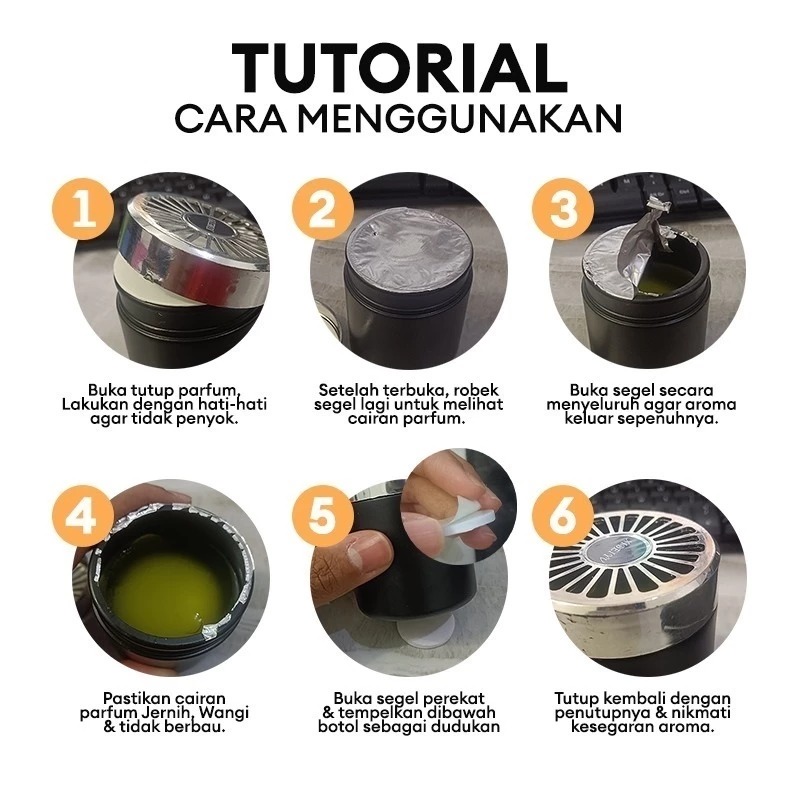 TUTORIAL
CARA MENGGUNAKAN

1
Buka tutup parfum, Lakukan dengan hati-hati agar tidak penyok.

2
Setelah terbuka, robek segel lagi untuk melihat cairan parfum.

3
Buka segel secara menyeluruh agar aroma keluar sepenuhnya.

4
Pastikan cairan parfum Jernih, Wangi & tidak berbau.

5
Buka segel perekat & tempelkan dibawah botol sebagai dudukan

6
Tutup kembali dengan penutupnya & nikmati kesegaran aroma.