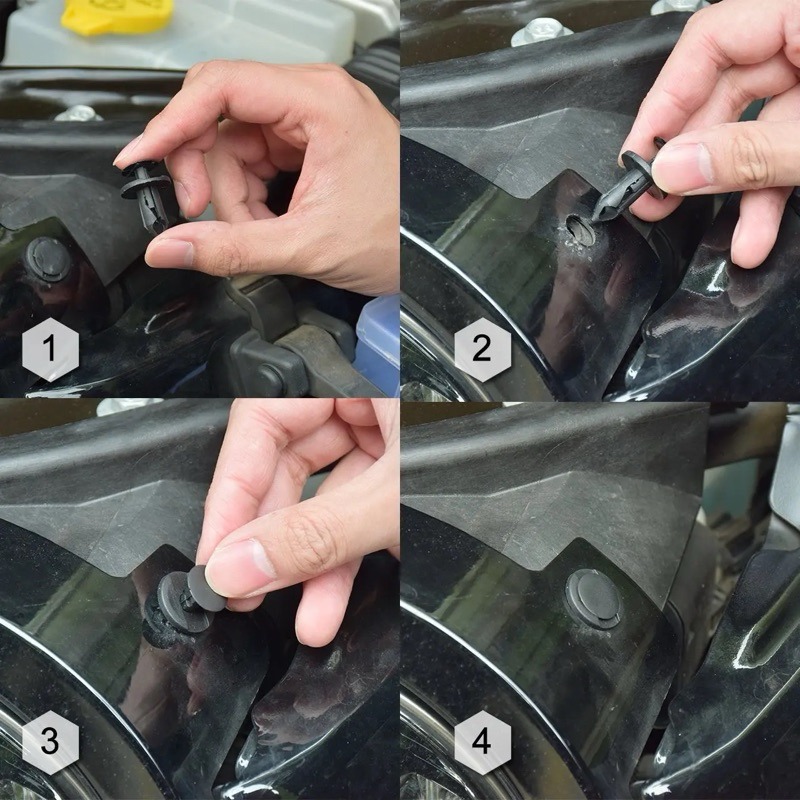 1

2

3

4