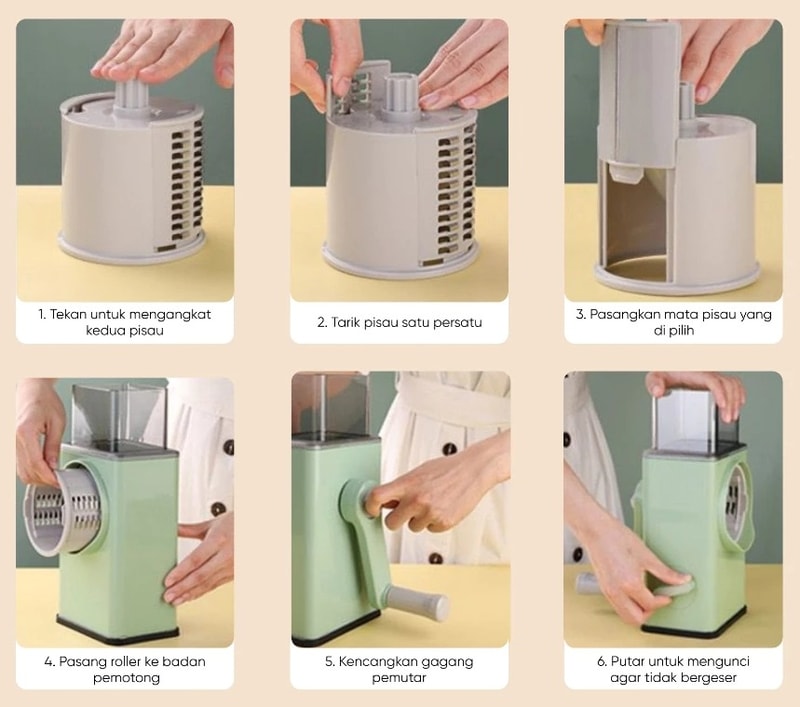 1. Tekan untuk mengangkat kedua pisau

2. Tarik pisau satu persatu

3. Pasangkan mata pisau yang di pilih

4. Pasang roller ke badan pemotong

5. Kencangkan gagang pemutar

6. Putar untuk mengunci agar tidak bergeser