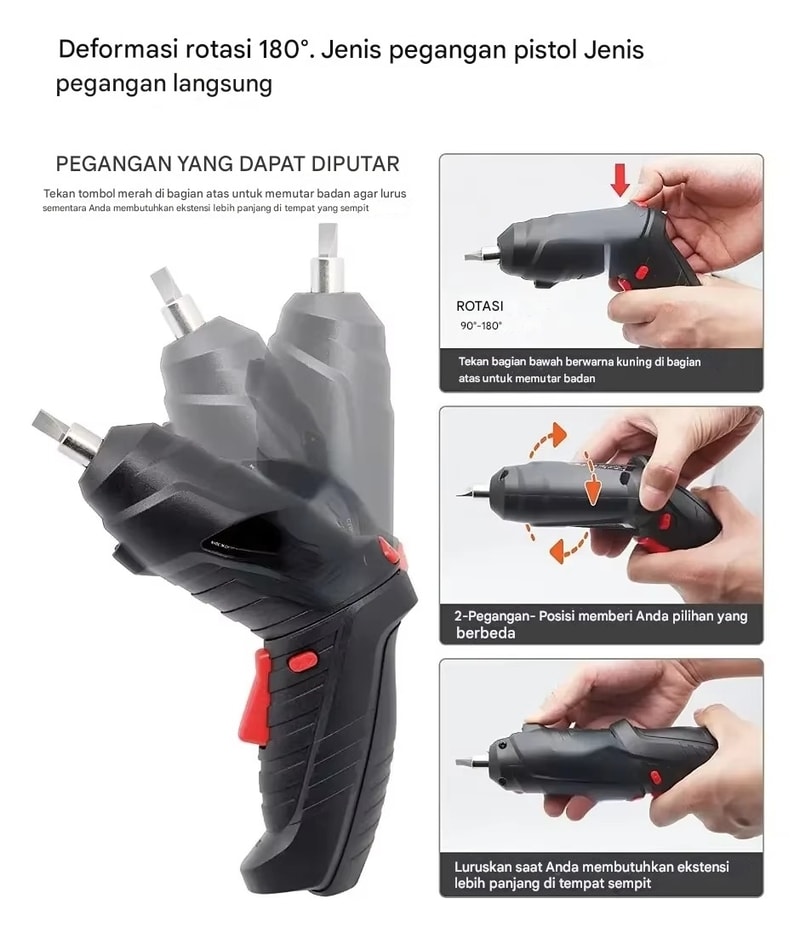 Deformasi rotasi 180°. Jenis pegangan pistol Jenis pegangan langsung

PEGANGAN YANG DAPAT DIPUTAR

Tekan tombol merah di bagian atas untuk memutar badan agar lurus sementara Anda membutuhkan ekstensi lebih panjang di tempat yang sempit

ROTASI
90°-180°

Tekan bagian bawah berwarna kuning di bagian atas untuk memutar badan

2-Pegangan- Posisi memberi Anda pilihan yang berbeda

Luruskan saat Anda membutuhkan ekstensi lebih panjang di tempat sempit