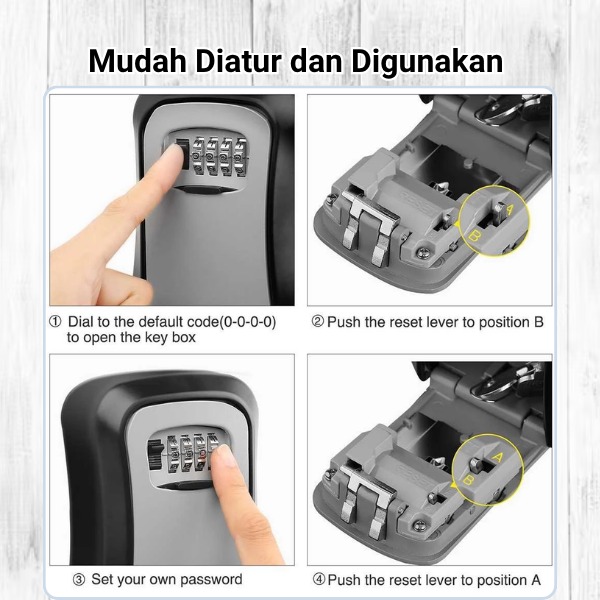 Mudah Diatur dan Digunakan

A
B

① Dial to the default code(0-0-0-0) to open the key box

② Push the reset lever to position B

A
B

③ Set your own password

④ Push the reset lever to position A