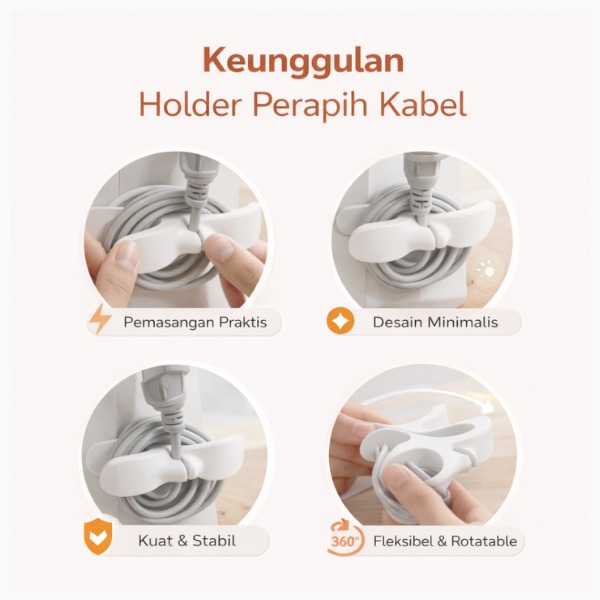 Keunggulan
Holder Perapih Kabel

Pemasangan Praktis

Desain Minimalis

Kuat & Stabil

360° Fleksibel & Rotatable