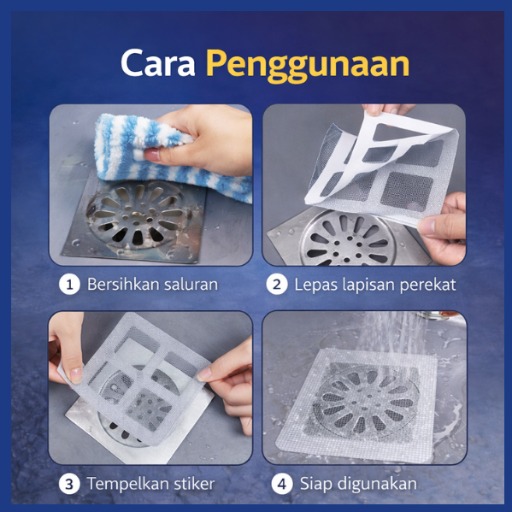 Cara Penggunaan

1 Bersihkan saluran

2 Lepas lapisan perekat

3 Tempelkan stiker

4 Siap digunakan