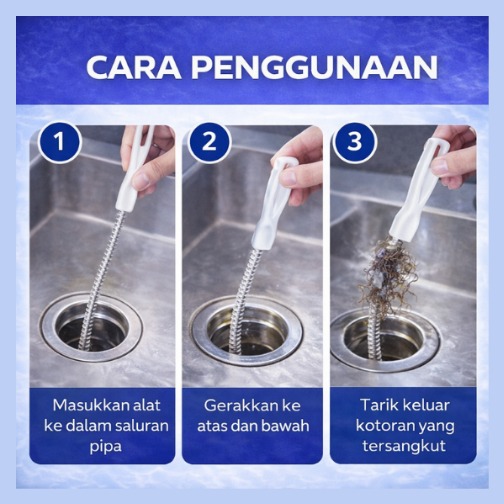 CARA PENGGUNAAN

1

Masukkan alat ke dalam saluran pipa

2

Gerakkan ke atas dan bawah

3

Tarik keluar kotoran yang tersangkut