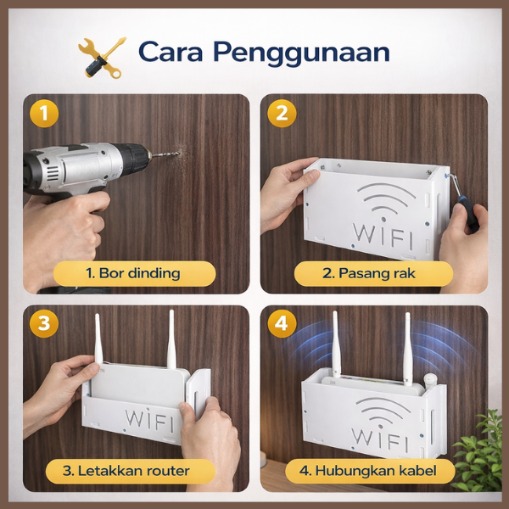 Cara Penggunaan

1

1. Bor dinding

2

WIFI

2. Pasang rak

3

WIFI

3. Letakkan router

4

WIFI

4. Hubungkan kabel