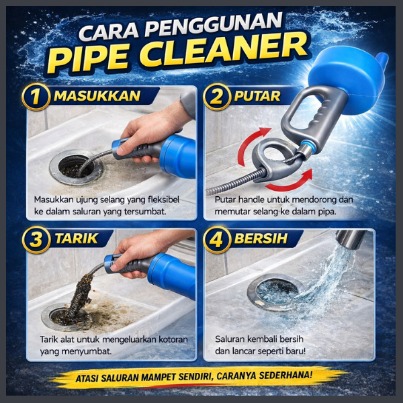 CARA PENGGUNAN
PIPE CLEANER

1 MASUKKAN
Masukkan ujung selang yang fleksibel ke dalam saluran yang tersumbat.

2 PUTAR
Putar handle untuk mendorong dan memutar selang ke dalam pipa.

3 TARIK
Tarik alat untuk mengeluarkan kotoran yang menyumbat.

4 BERSIH
Saluran kembali bersih dan lancar seperti baru!

ATASI SALURAN MAMPET SENDIRI, CARANYA SEDERHANA!