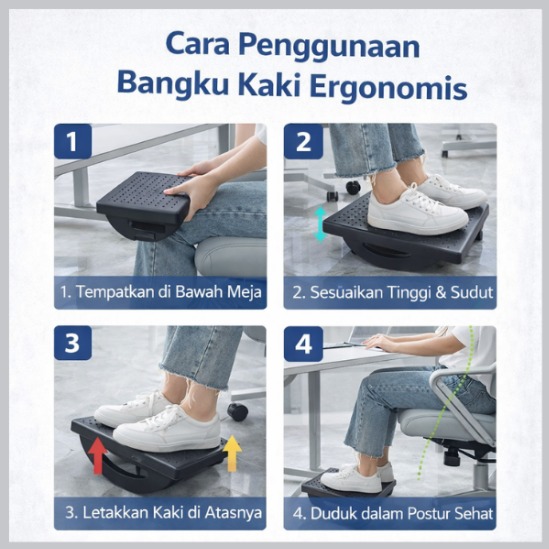 Cara Penggunaan
Bangku Kaki Ergonomis

1

1. Tempatkan di Bawah Meja

2

2. Sesuaikan Tinggi & Sudut

3

3. Letakkan Kaki di Atasnya

4

4. Duduk dalam Postur Sehat