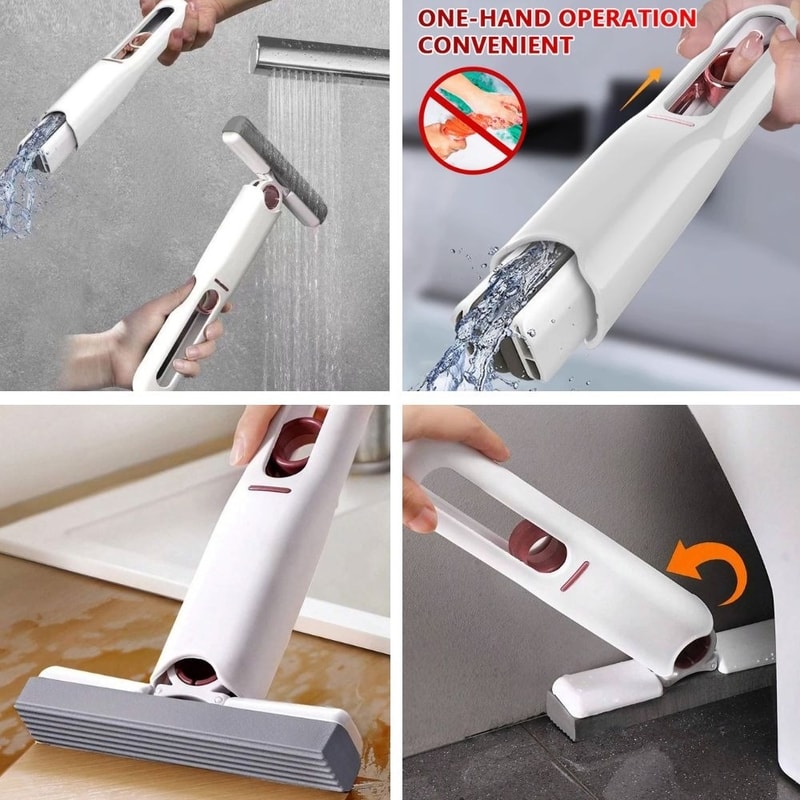 ONE-HAND OPERATION
CONVENIENT