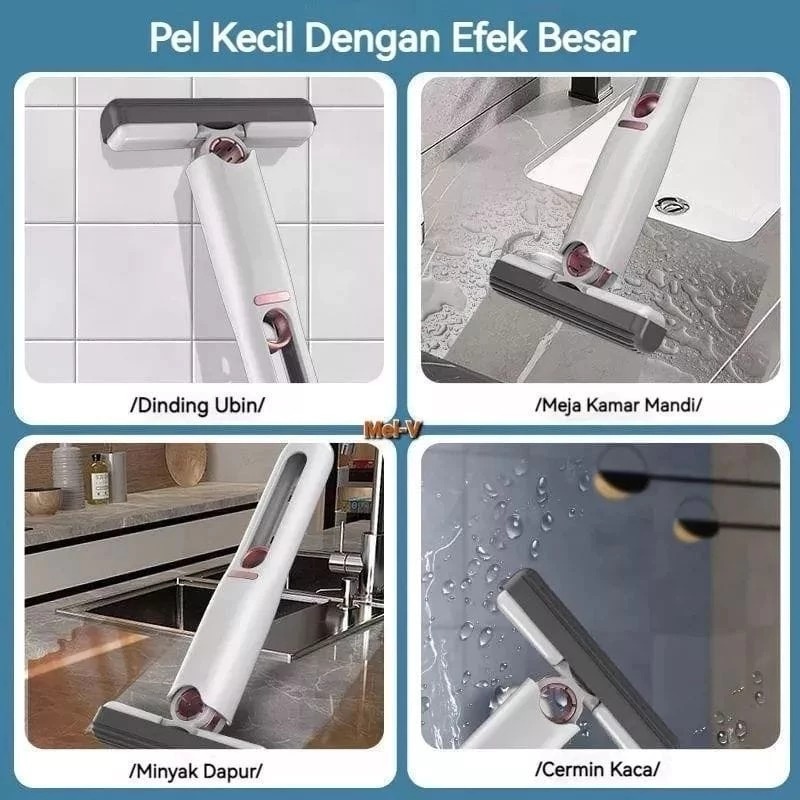 Pel Kecil Dengan Efek Besar

/Dinding Ubin/

/Meja Kamar Mandi/

Mel-V

/Minyak Dapur/

/Cermin Kaca/