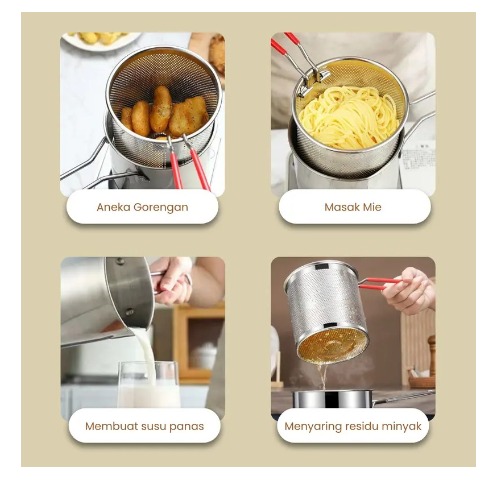 Aneka Gorengan

Masak Mie

Membuat susu panas

Menyaring residu minyak