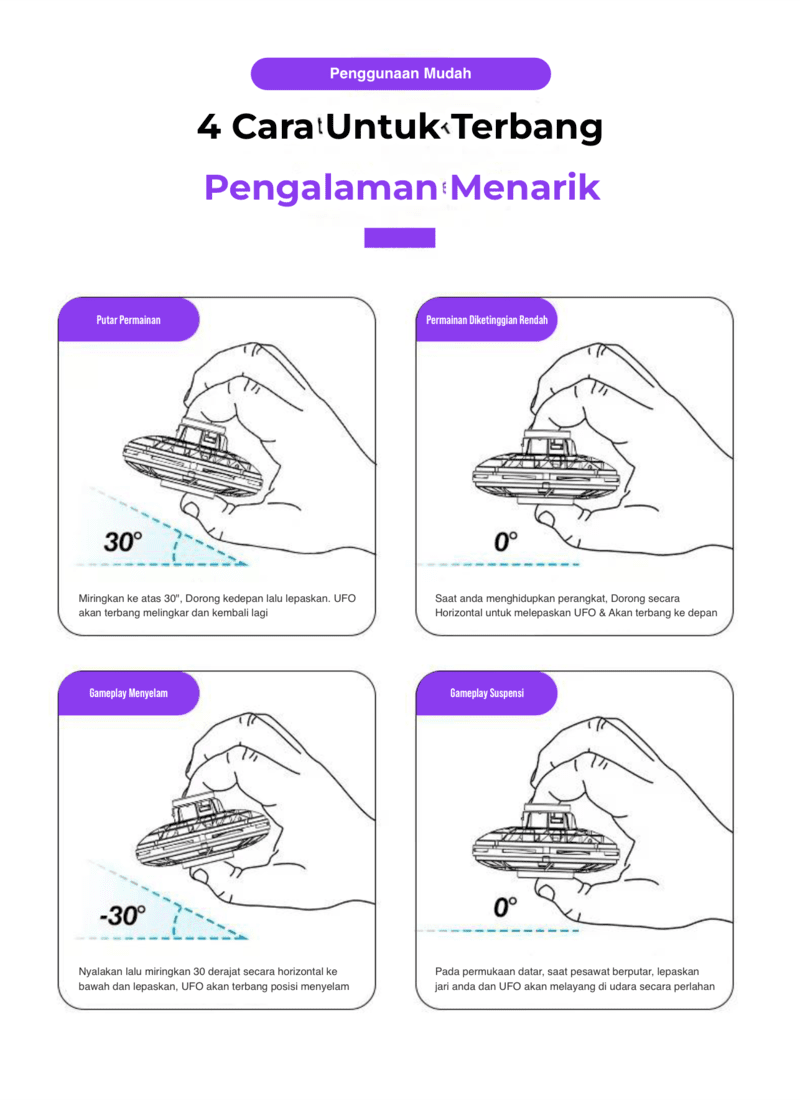 Penggunaan Mudah

4 Cara Untuk Terbang

Pengalaman Menarik

Putar Permainan

30°

Miringkan ke atas 30", Dorong kedepan lalu lepaskan. UFO akan terbang melingkar dan kembali lagi

Permainan Diketinggian Rendah

0°

Saat anda menghidupkan perangkat, Dorong secara Horizontal untuk melepaskan UFO & Akan terbang ke depan

Gameplay Menyelam

-30°

Nyalakan lalu miringkan 30 derajat secara horizontal ke bawah dan lepaskan, UFO akan terbang posisi menyelam

Gameplay Suspensi

0°

Pada permukaan datar, saat pesawat berputar, lepaskan jari anda dan UFO akan melayang di udara secara perlahan