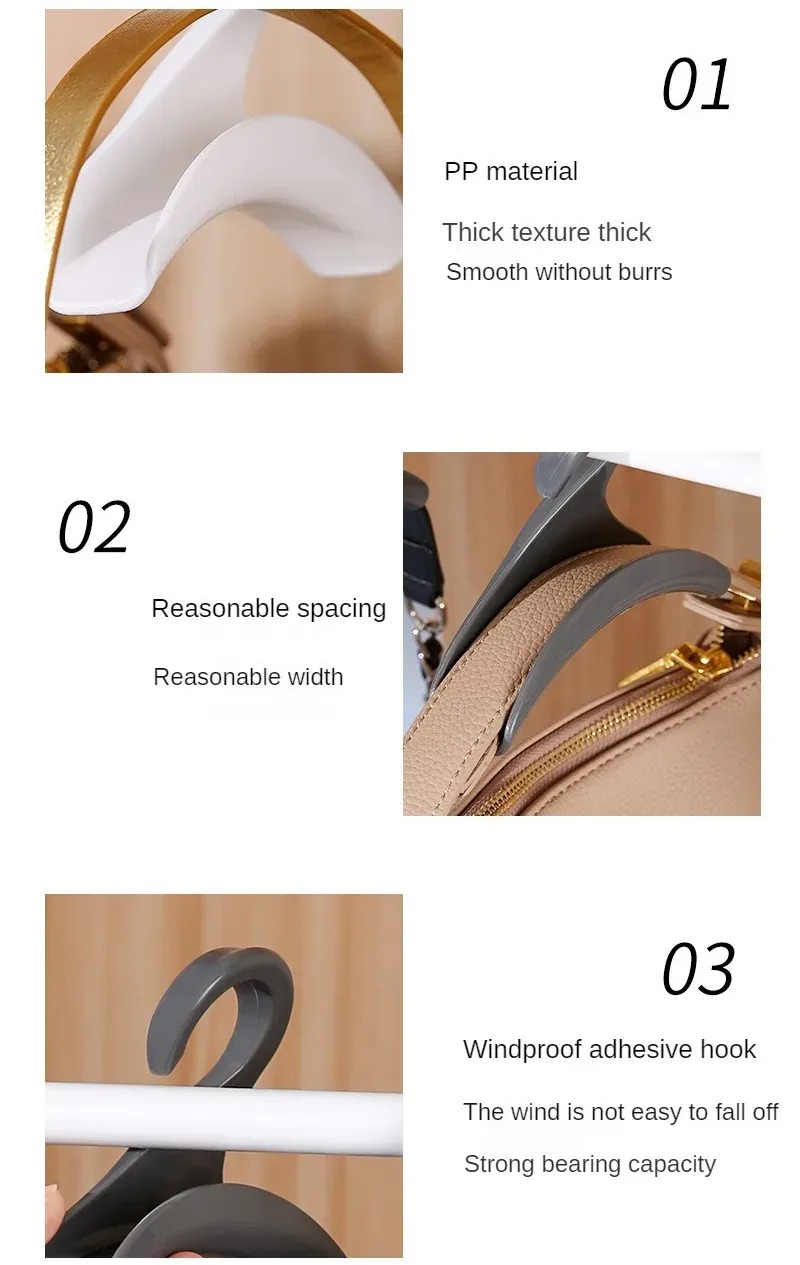 01

PP material

Thick texture thick

Smooth without burrs

02

Reasonable spacing

Reasonable width

03

Windproof adhesive hook

The wind is not easy to fall off

Strong bearing capacity