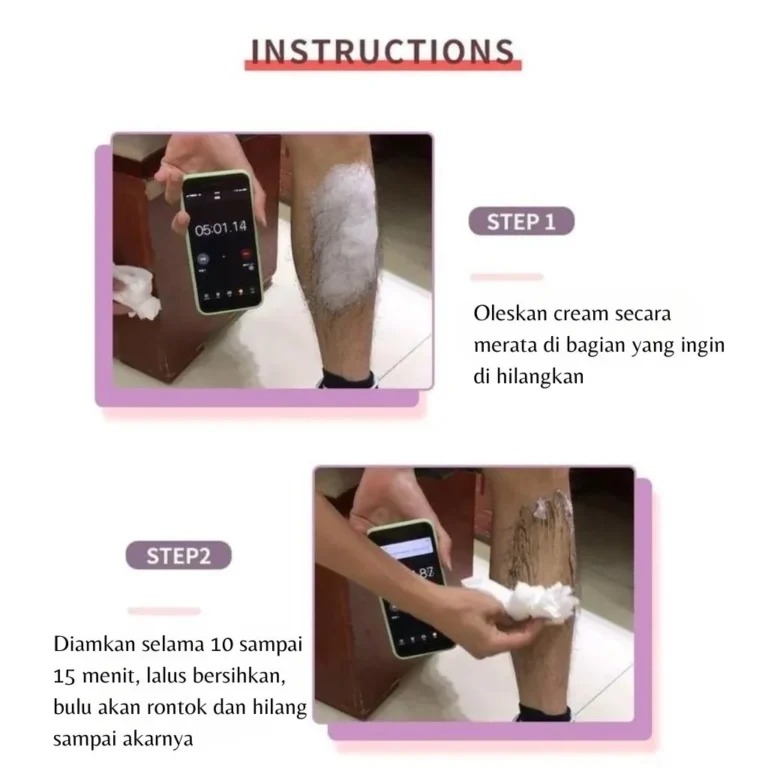 INSTRUCTIONS

05:01.14

STEP 1

Oleskan cream secara merata di bagian yang ingin di hilangkan

STEP2

Diamkan selama 10 sampai 15 menit, lalus bersihkan, bulu akan rontok dan hilang sampai akarnya