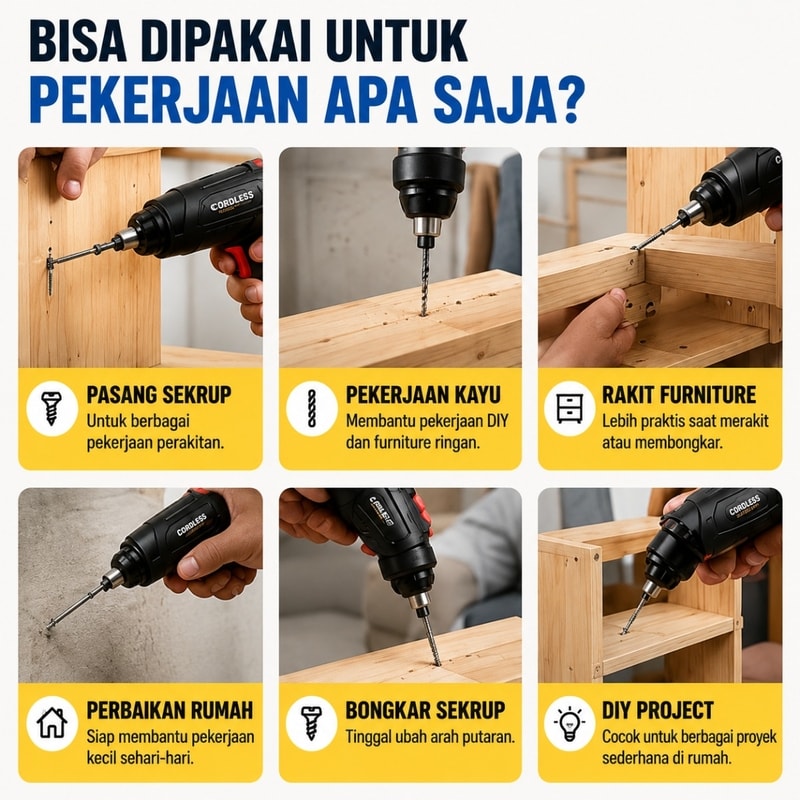 BISA DIPAKAI UNTUK
PEKERJAAN APA SAJA?

CORDLESS

PASANG SEKRUP
Untuk berbagai pekerjaan perakitan.

PEKERJAAN KAYU
Membantu pekerjaan DIY dan furniture ringan.

RAKIT FURNITURE
Lebih praktis saat merakit atau membongkar.

CORDLESS

CORDLESS

CORDLESS

PERBAIKAN RUMAH
Siap membantu pekerjaan kecil sehari-hari.

BONGKAR SEKRUP
Tinggal ubah arah putaran.

DIY PROJECT
Cocok untuk berbagai proyek sederhana di rumah.