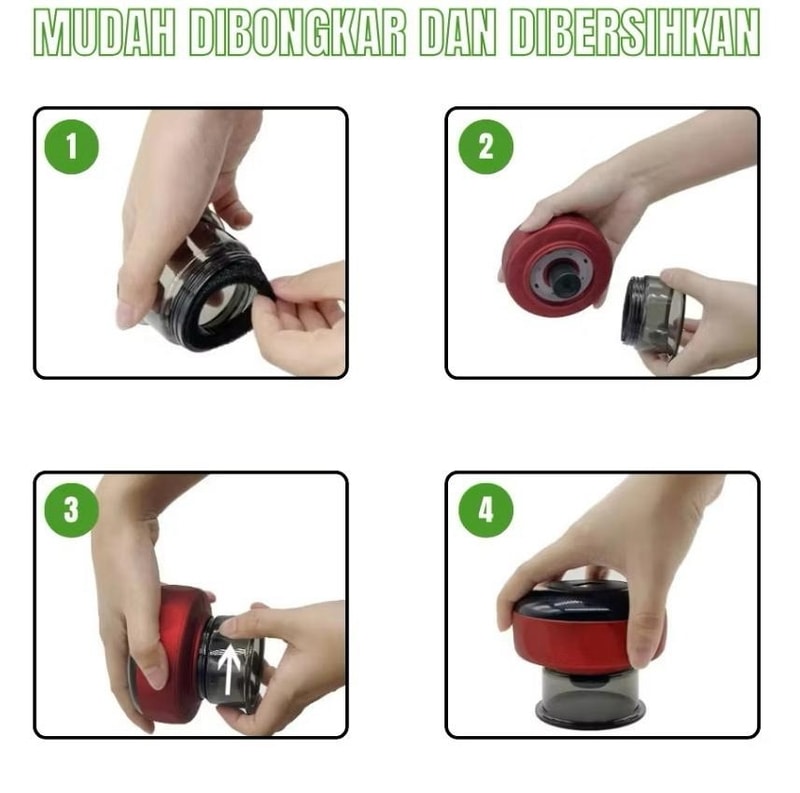 MUDAH DIBONGKAR DAN DIBERSIHKAN

1

2

3

4