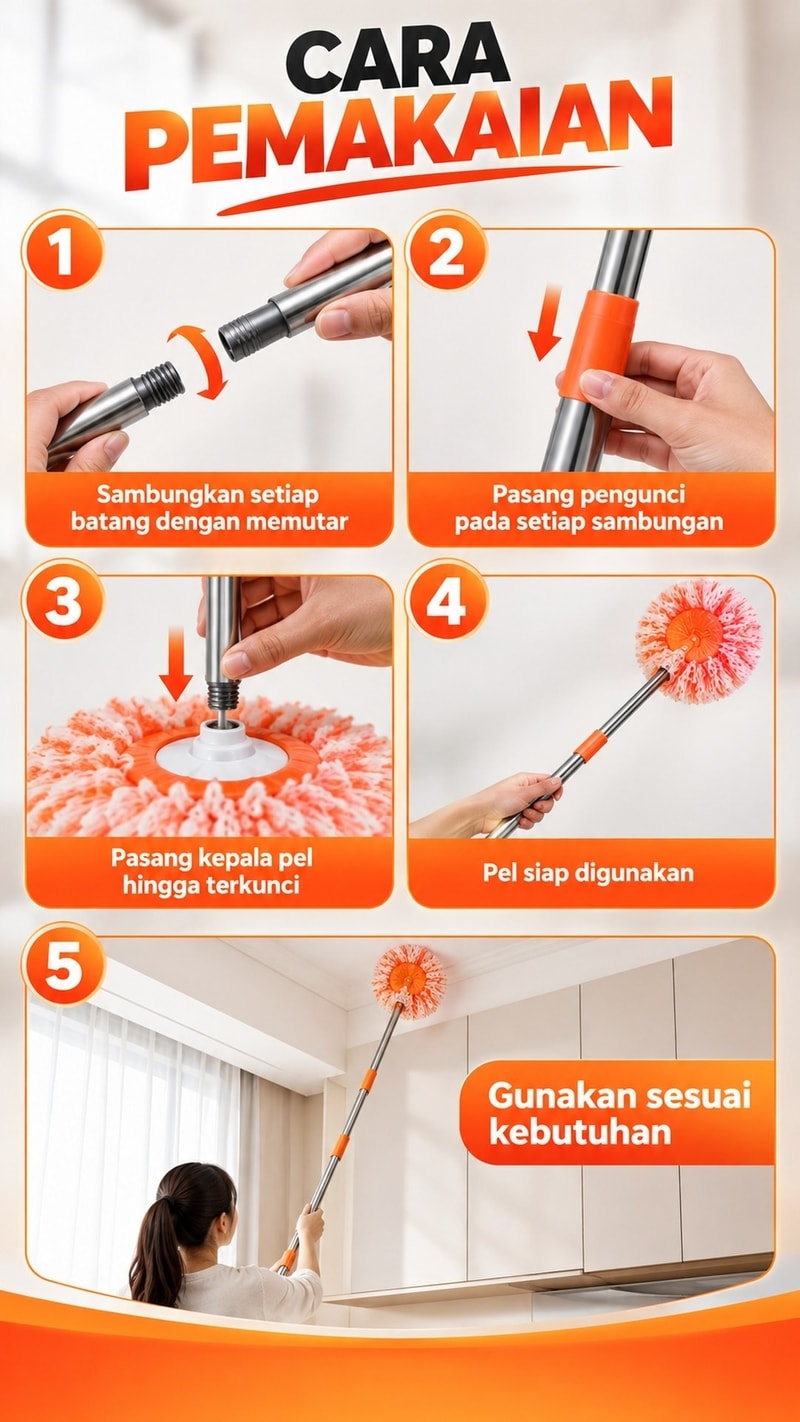 CARA PEMAKAIAN

1

Sambungkan setiap batang dengan memutar

2

Pasang pengunci pada setiap sambungan

3

Pasang kepala pel hingga terkunci

4

Pel siap digunakan

5

Gunakan sesuai kebutuhan